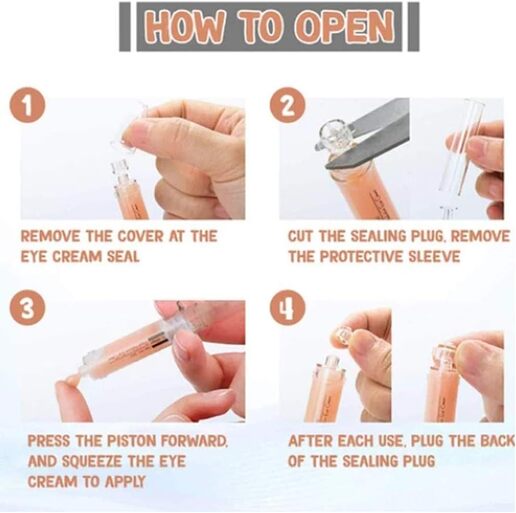 HOW TO OPEN

1

REMOVE THE COVER AT THE EYE CREAM SEAL

2

CUT THE SEALING PLUG, REMOVE THE PROTECTIVE SLEEVE

3

PRESS THE PISTON FORWARD, AND SQUEEZE THE EYE CREAM TO APPLY

4

AFTER EACH USE, PLUG THE BACK OF THE SEALING PLUG